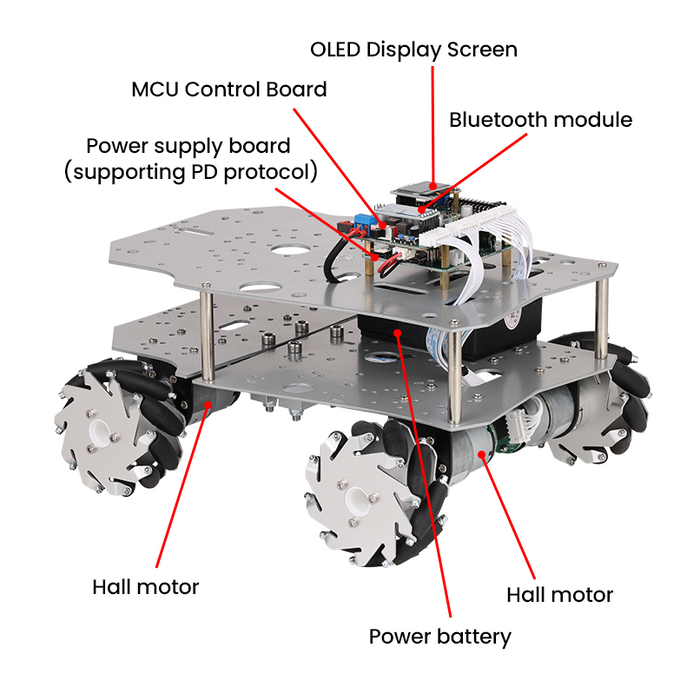 OLED Display Screen

MCU Control Board

Bluetooth module

Power supply board (supporting PD protocol)

Hall motor

Hall motor

Power battery